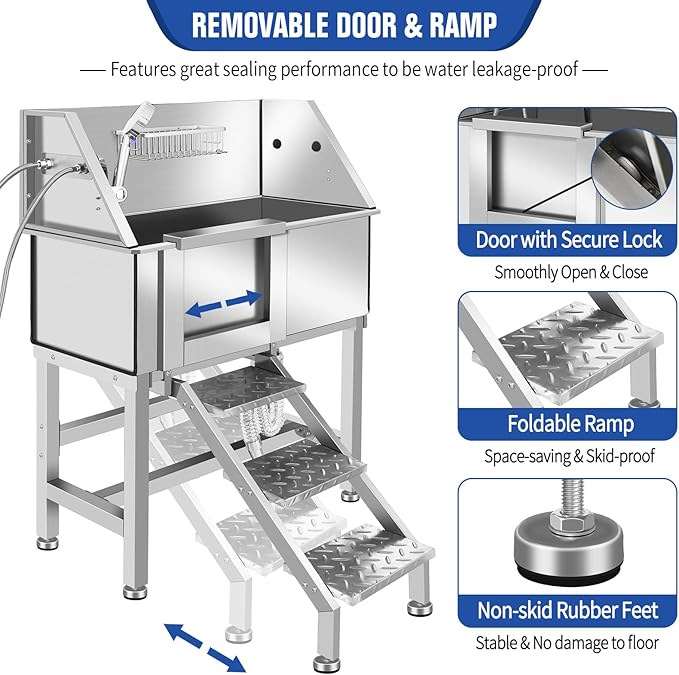 REMOVABLE DOOR & RAMP

— Features great sealing performance to be water leakage-proof —

Door with Secure Lock

Smoothly Open & Close

Foldable Ramp

Space-saving & Skid-proof

Non-skid Rubber Feet

Stable & No damage to floor