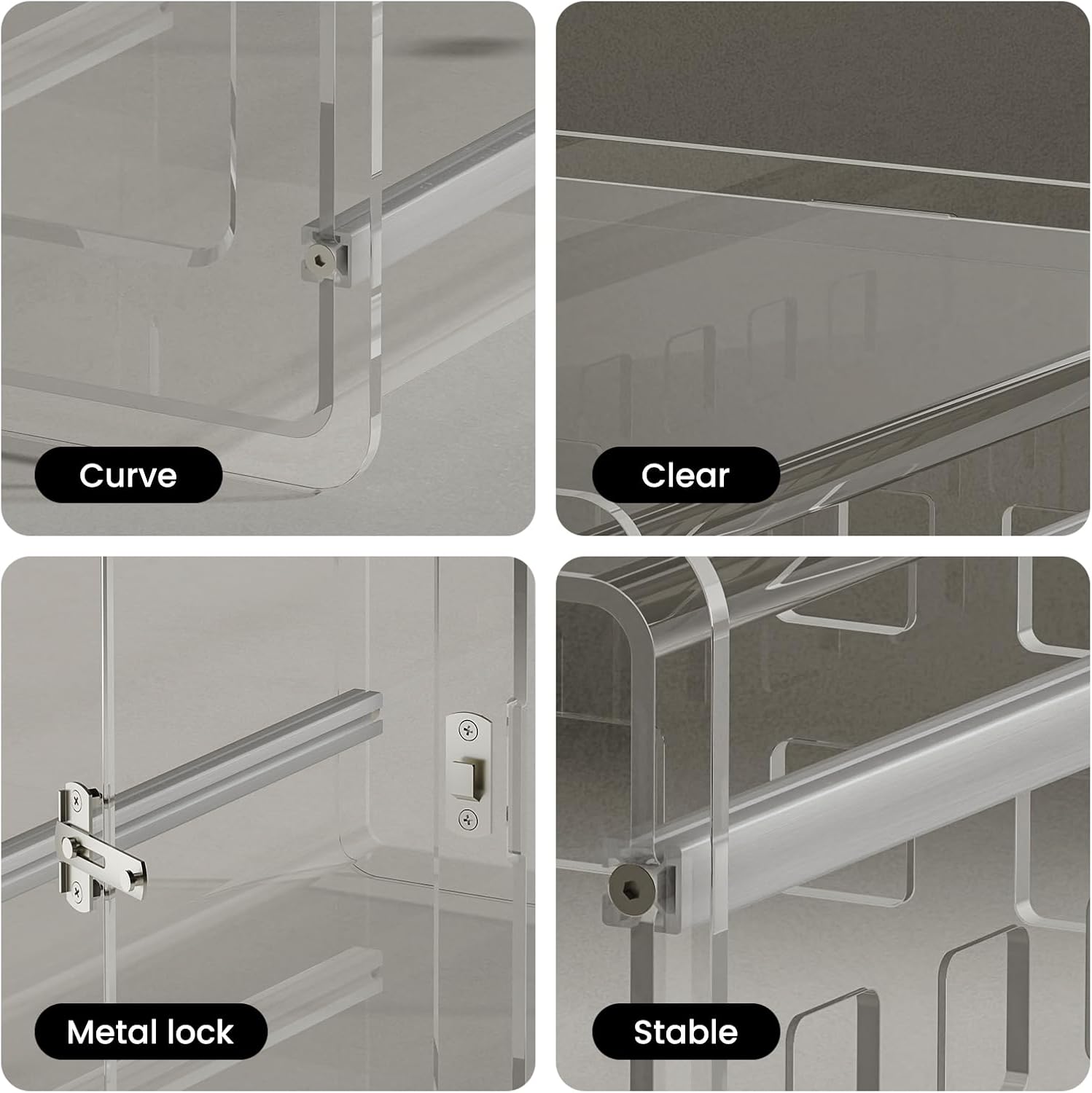 Curve

Clear

Metal lock

Stable