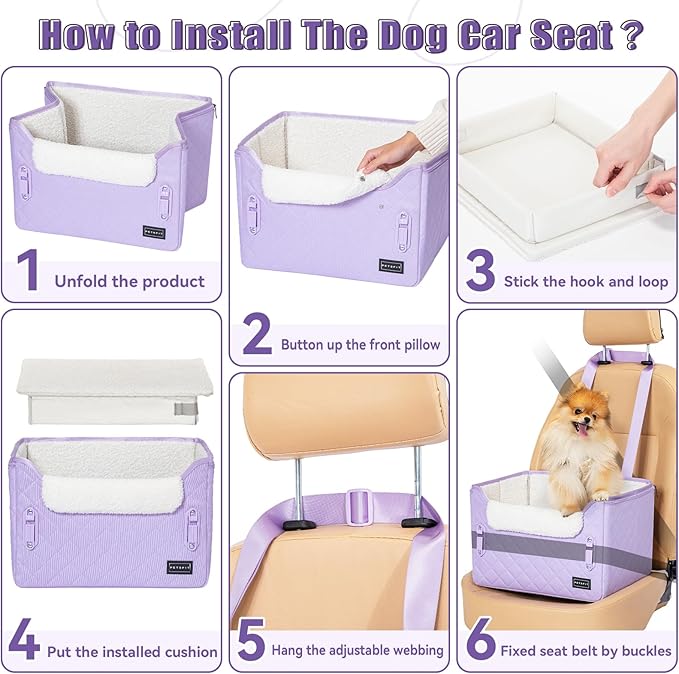 How to Install The Dog Car Seat ?

PETSFIT

1 Unfold the product

PETSFIT

2 Button up the front pillow

3 Stick the hook and loop

PETSFIT

4 Put the installed cushion

5 Hang the adjustable webbing

PETSFIT

6 Fixed seat belt by buckles