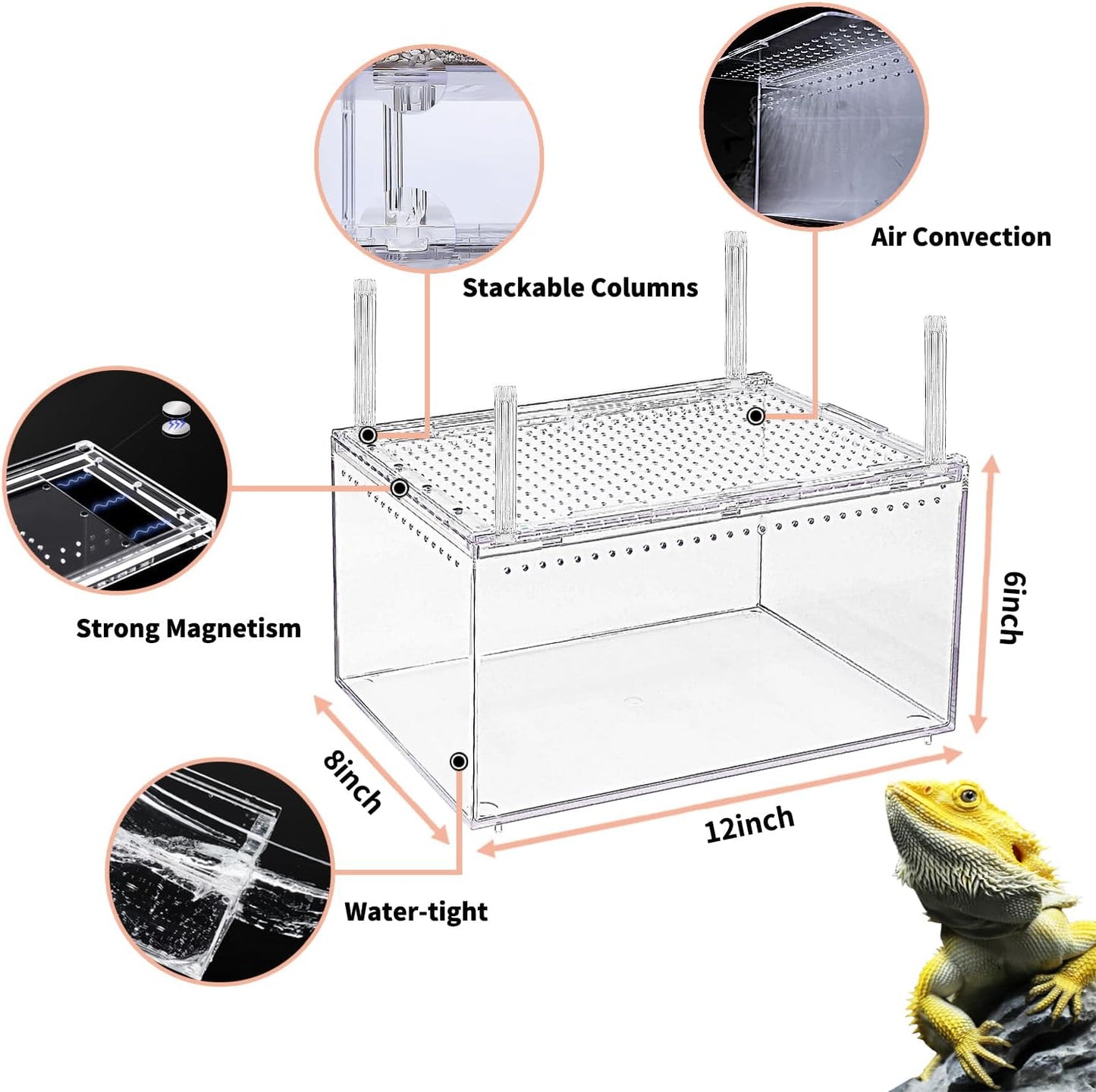 Air Convection

Stackable Columns

Strong Magnetism

6inch

8inch

12inch

Water-tight