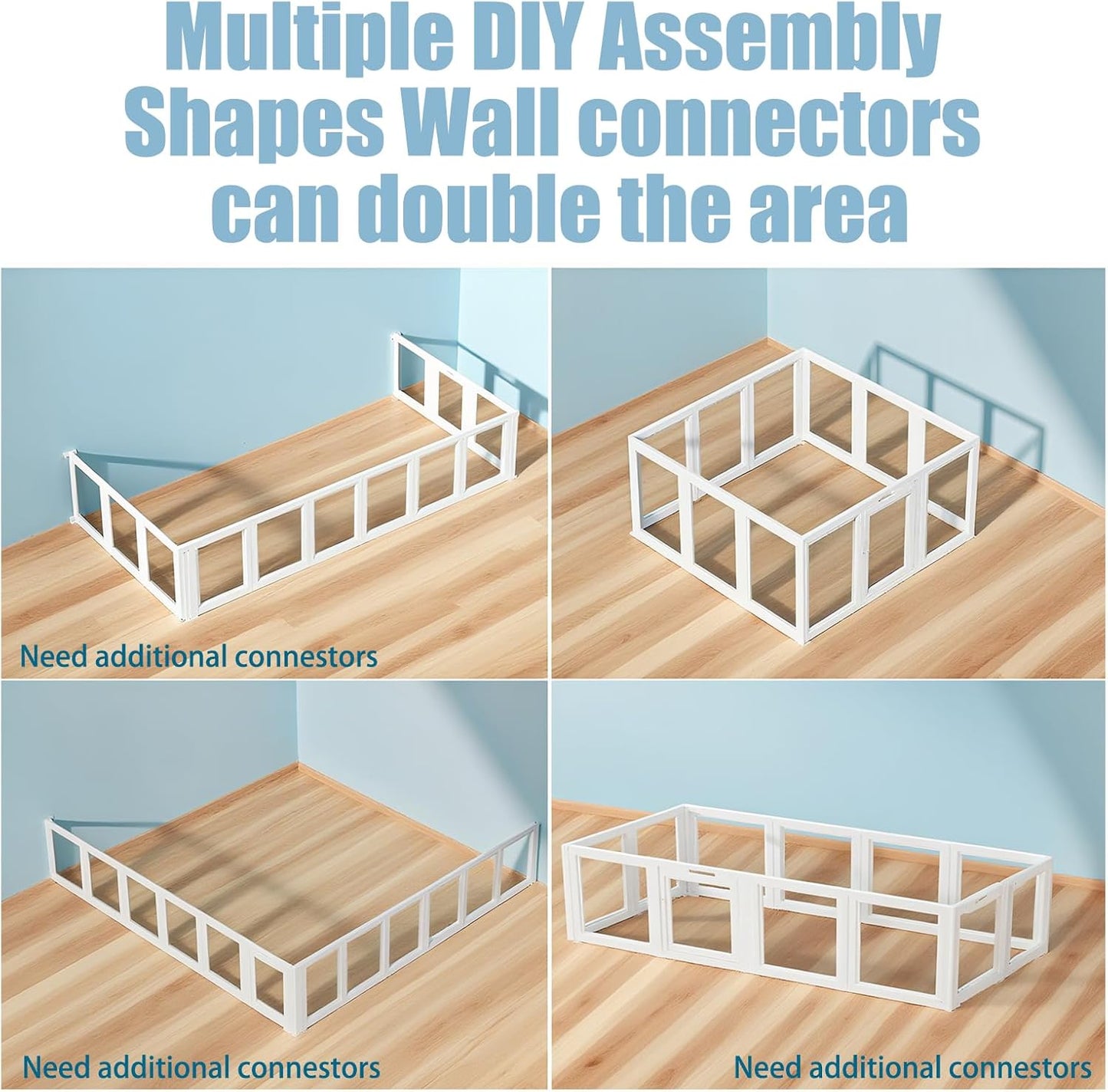 Multiple DIY Assembly Shapes Wall connectors can double the area

Need additional connestors

Need additional connestors

Need additional connestors