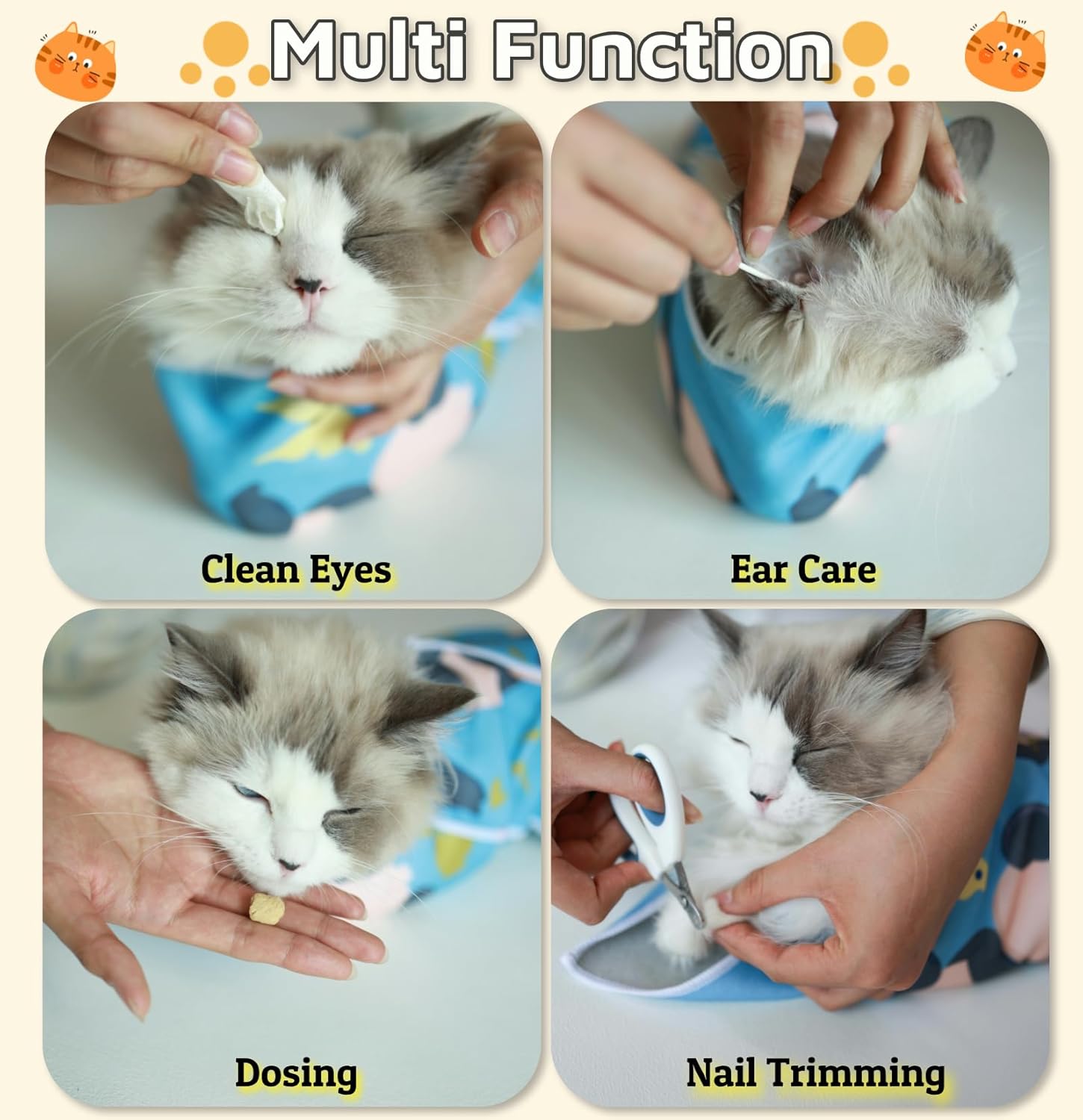 Multi Function

Clean Eyes

Ear Care

Dosing

Nail Trimming