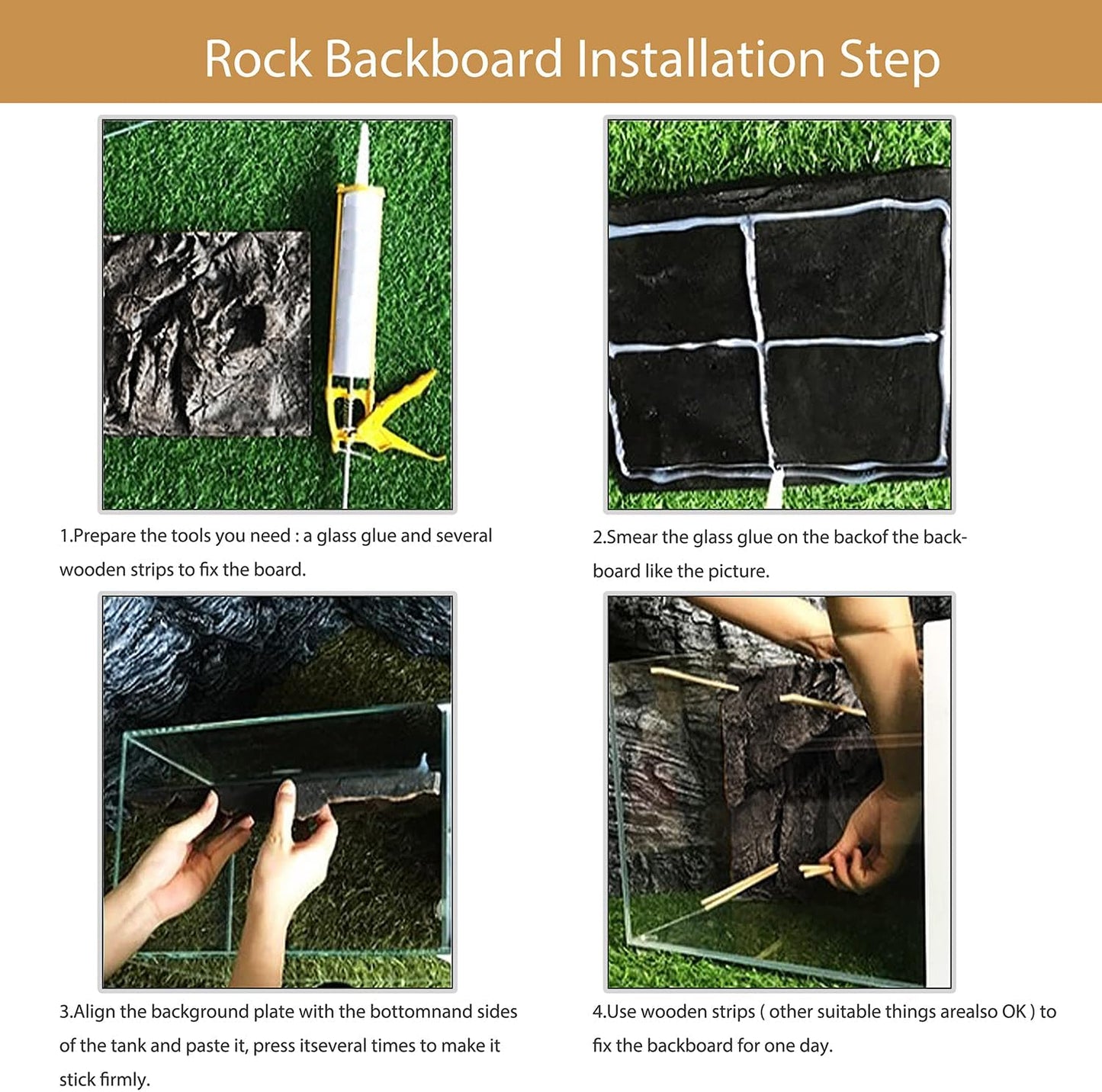 Rock Backboard Installation Step

1.Prepare the tools you need : a glass glue and several wooden strips to fix the board.

2.Smear the glass glue on the backof the backboard like the picture.

3.Align the background plate with the bottomnand sides of the tank and paste it, press itseveral times to make it stick firmly.

4.Use wooden strips ( other suitable things arealso OK ) to fix the backboard for one day.