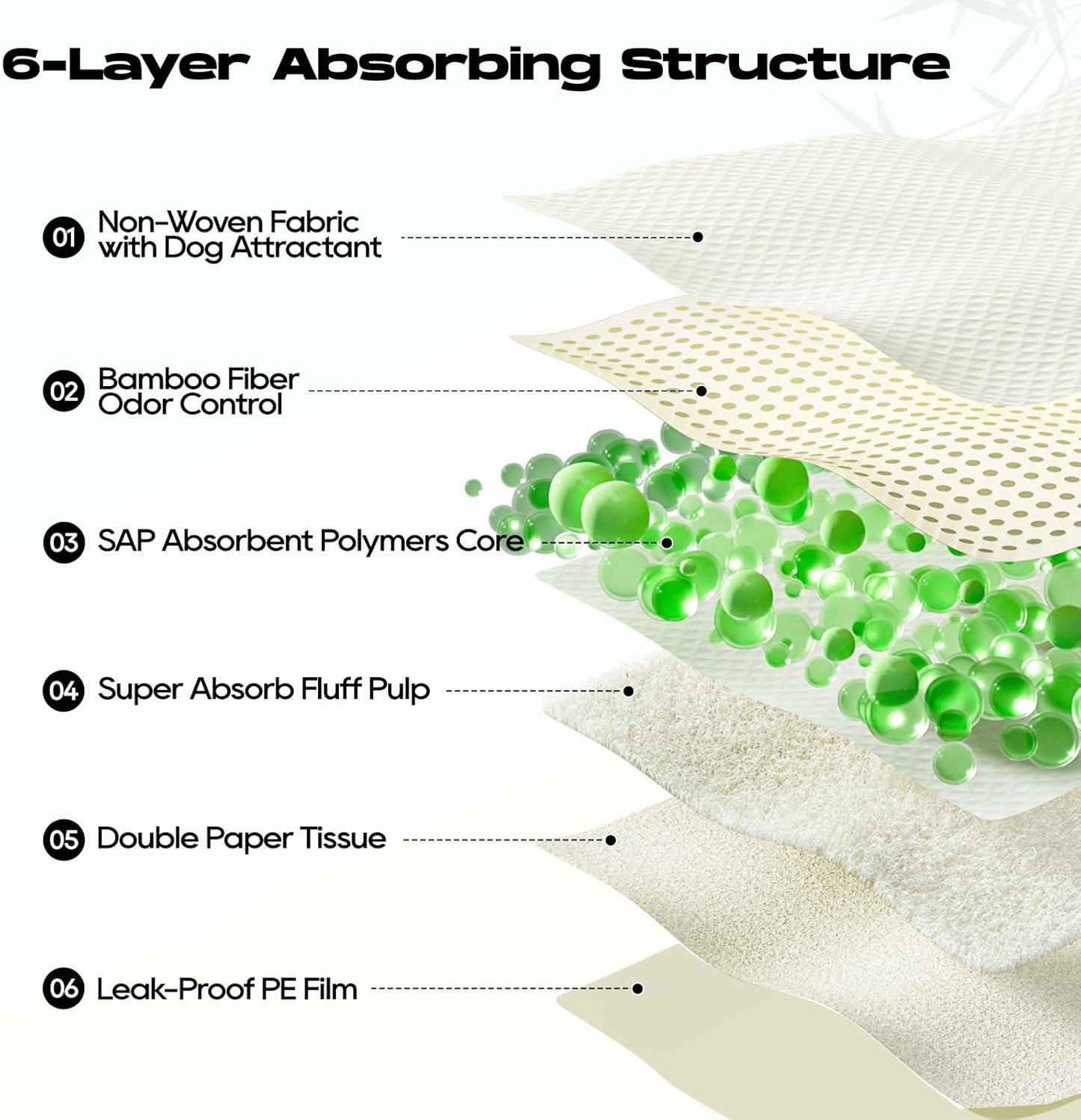 6-Layer Absorbing Structure

01 Non-Woven Fabric with Dog Attractant

02 Bamboo Fiber Odor Control

03 SAP Absorbent Polymers Core

04 Super Absorb Fluff Pulp

05 Double Paper Tissue

06 Leak-Proof PE Film