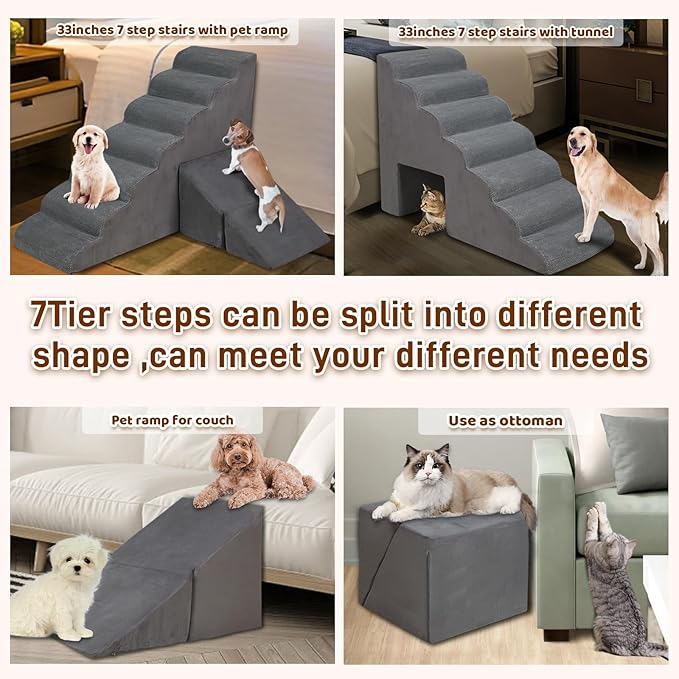 33inches 7 step stairs with pet ramp

33inches 7 step stairs with tunnel

7Tier steps can be split into different shape ,can meet your different needs

Pet ramp for couch

Use as ottoman