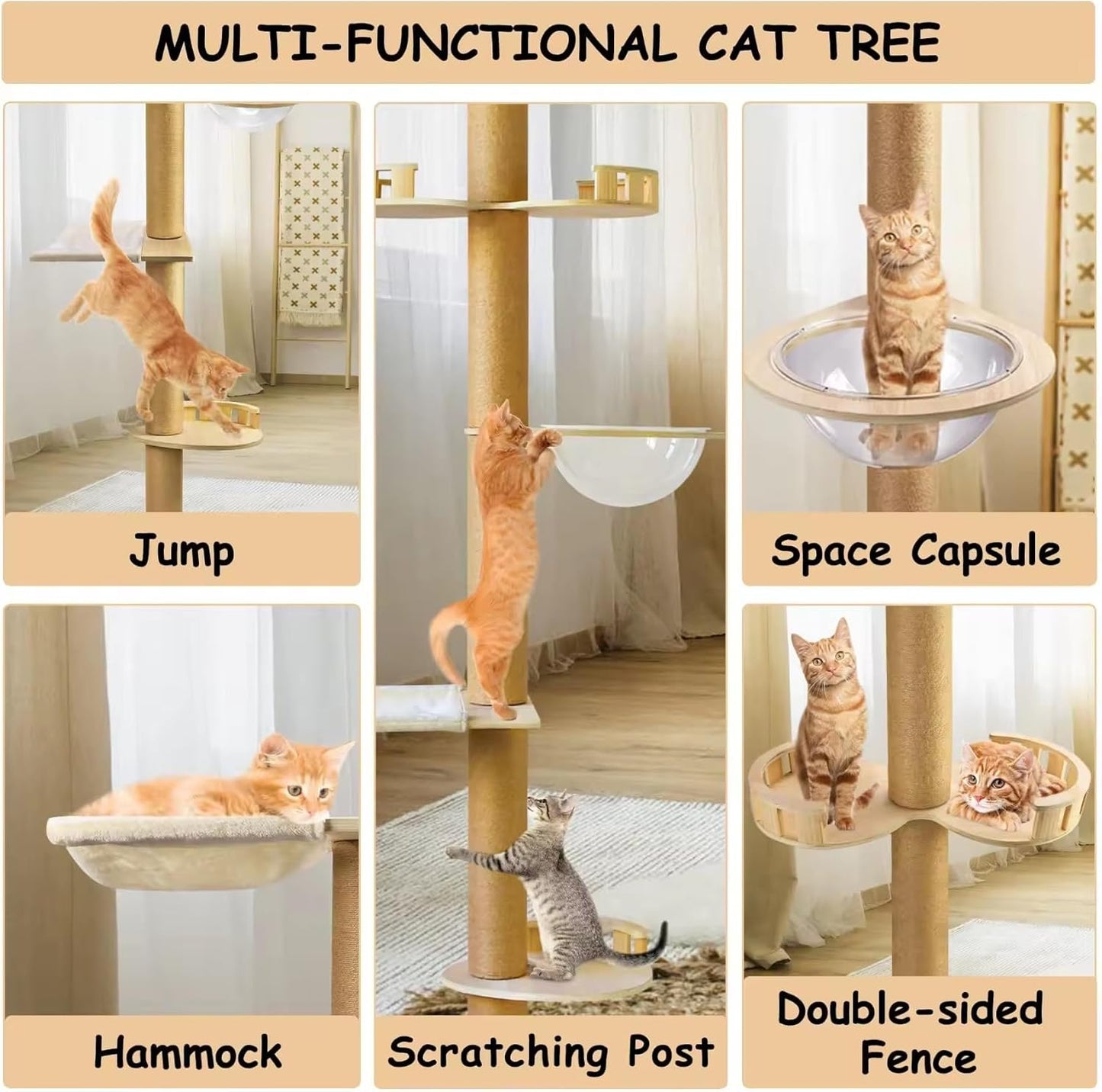 MULTI-FUNCTIONAL CAT TREE

Jump

Space Capsule

Hammock

Scratching Post

Double-sided Fence