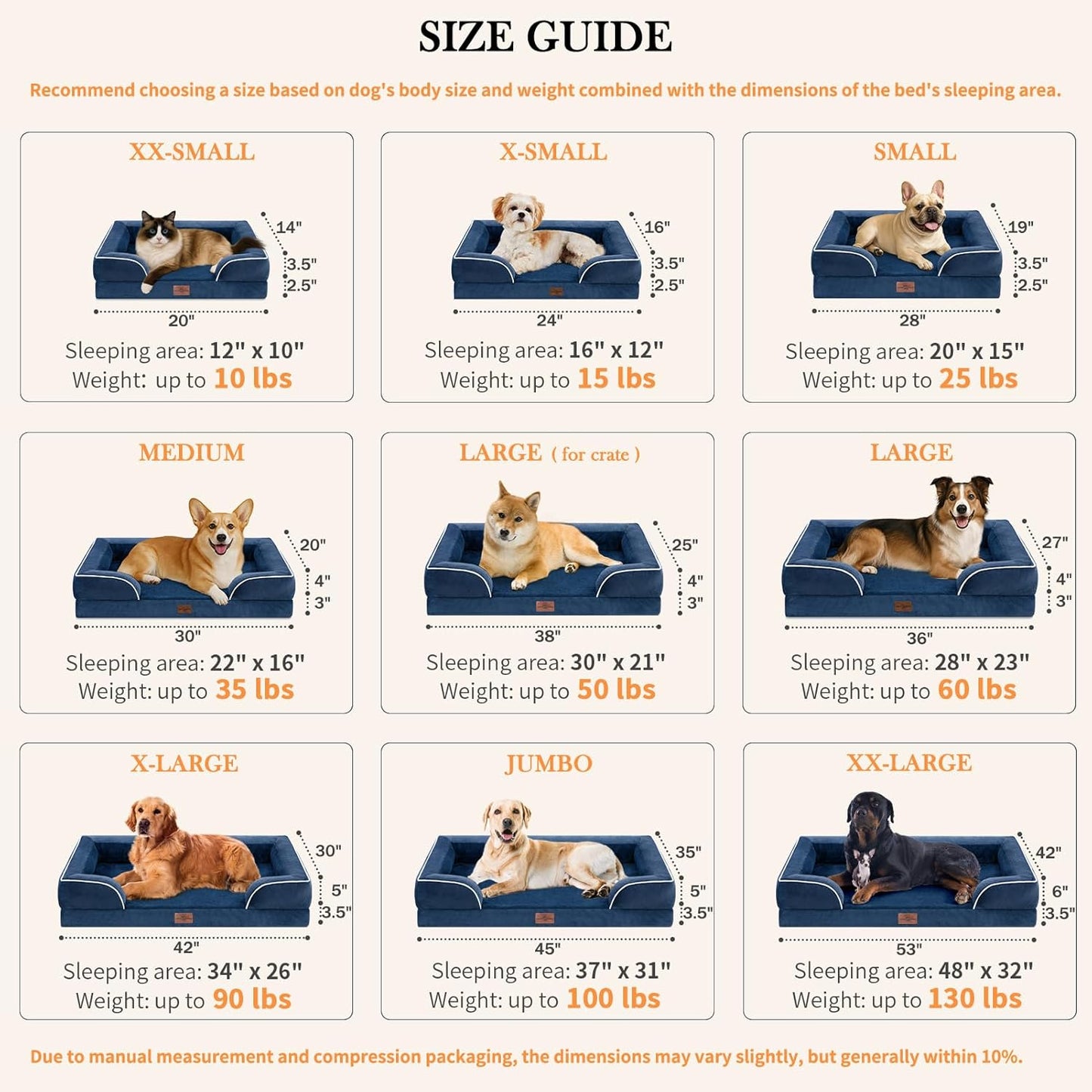 SIZE GUIDE

Recommend choosing a size based on dog's body size and weight combined with the dimensions of the bed's sleeping area.

XX-SMALL

14"
3.5"
2.5"
20"
Sleeping area: 12" x 10"
Weight: up to 10 lbs

X-SMALL

16"
3.5"
2.5"
24"
Sleeping area: 16" x 12"
Weight: up to 15 lbs

SMALL

19"
3.5"
2.5"
28"
Sleeping area: 20" x 15"
Weight: up to 25 lbs

MEDIUM

20"
4"
3"
30"
Sleeping area: 22" x 16"
Weight: up to 35 lbs

LARGE ( for crate )

25"
4"
3"
38"
Sleeping area: 30" x 21"
Weight: up to 50 lbs

LARGE

27"
4"
3"
36"
Sleeping area: 28" x 23"
Weight: up to 60 lbs

X-LARGE

30"
5"
3.5"
42"
Sleeping area: 34" x 26"
Weight: up to 90 lbs

JUMBO

35"
5"
3.5"
45"
Sleeping area: 37" x 31"
Weight: up to 100 lbs

XX-LARGE

42"
6"
3.5"
53"
Sleeping area: 48" x 32"
Weight: up to 130 lbs

Due to manual measurement and compression packaging, the dimensions may vary slightly, but generally within 10%.