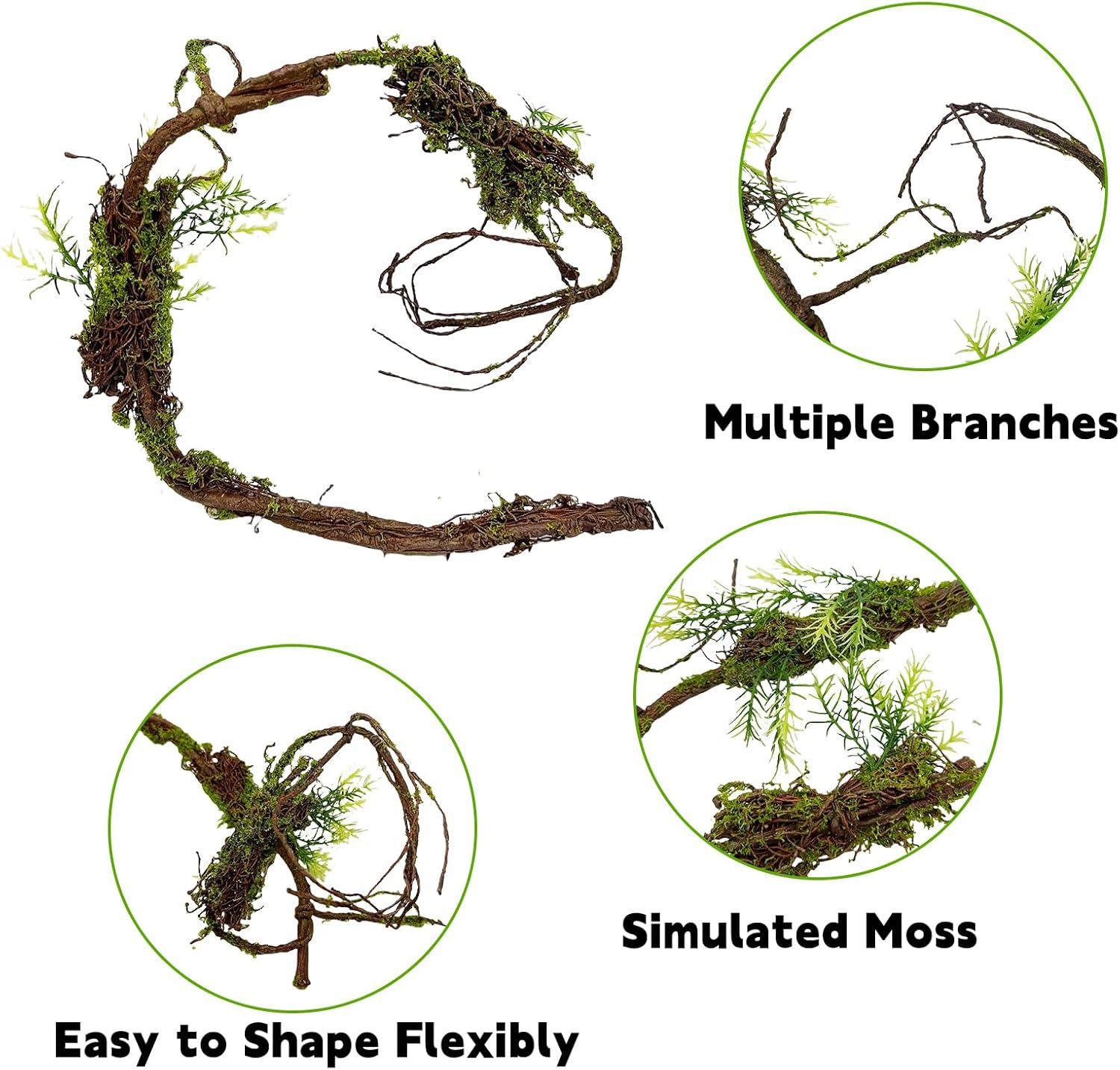 Multiple Branches

Simulated Moss

Easy to Shape Flexibly