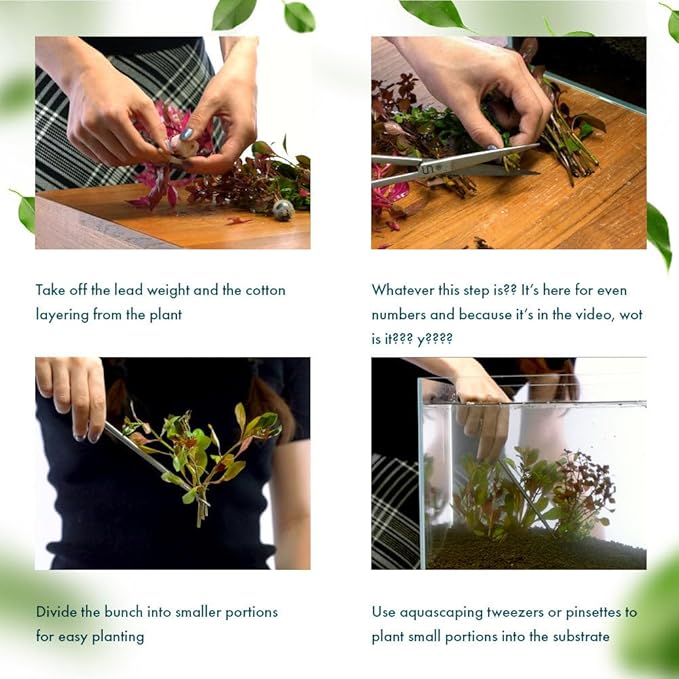 Take off the lead weight and the cotton layering from the plant

Whatever this step is?? It's here for even numbers and because it's in the video, wot is it??? y????

Divide the bunch into smaller portions for easy planting

Use aquascaping tweezers or pinsettes to plant small portions into the substrate