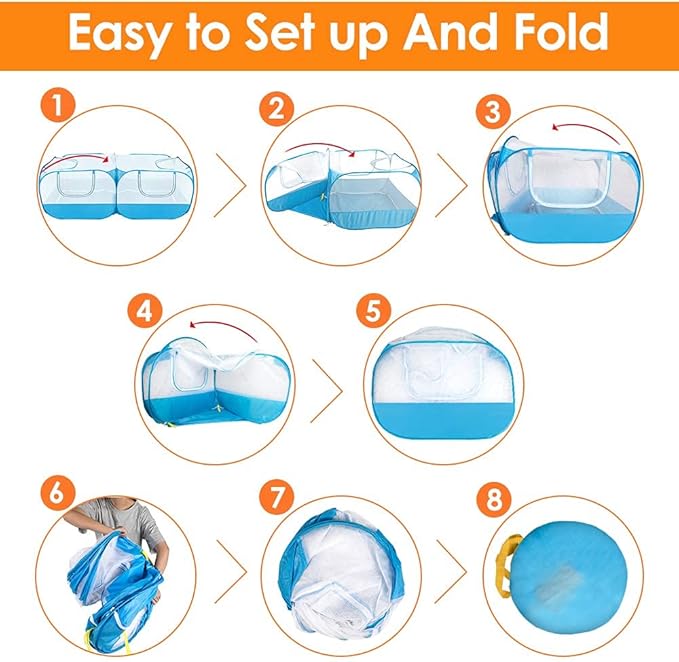 Easy to Set up And Fold

1

2

3

4

5

6

7

8