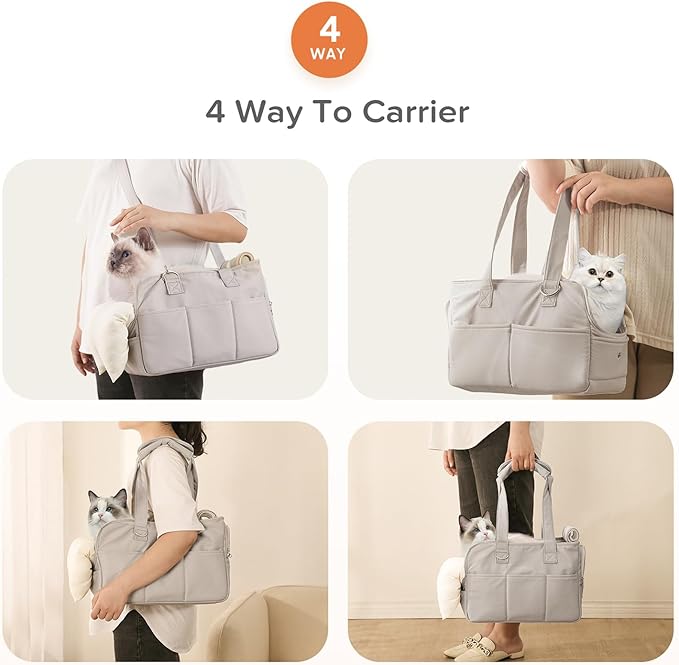 4
WAY

4 Way To Carrier