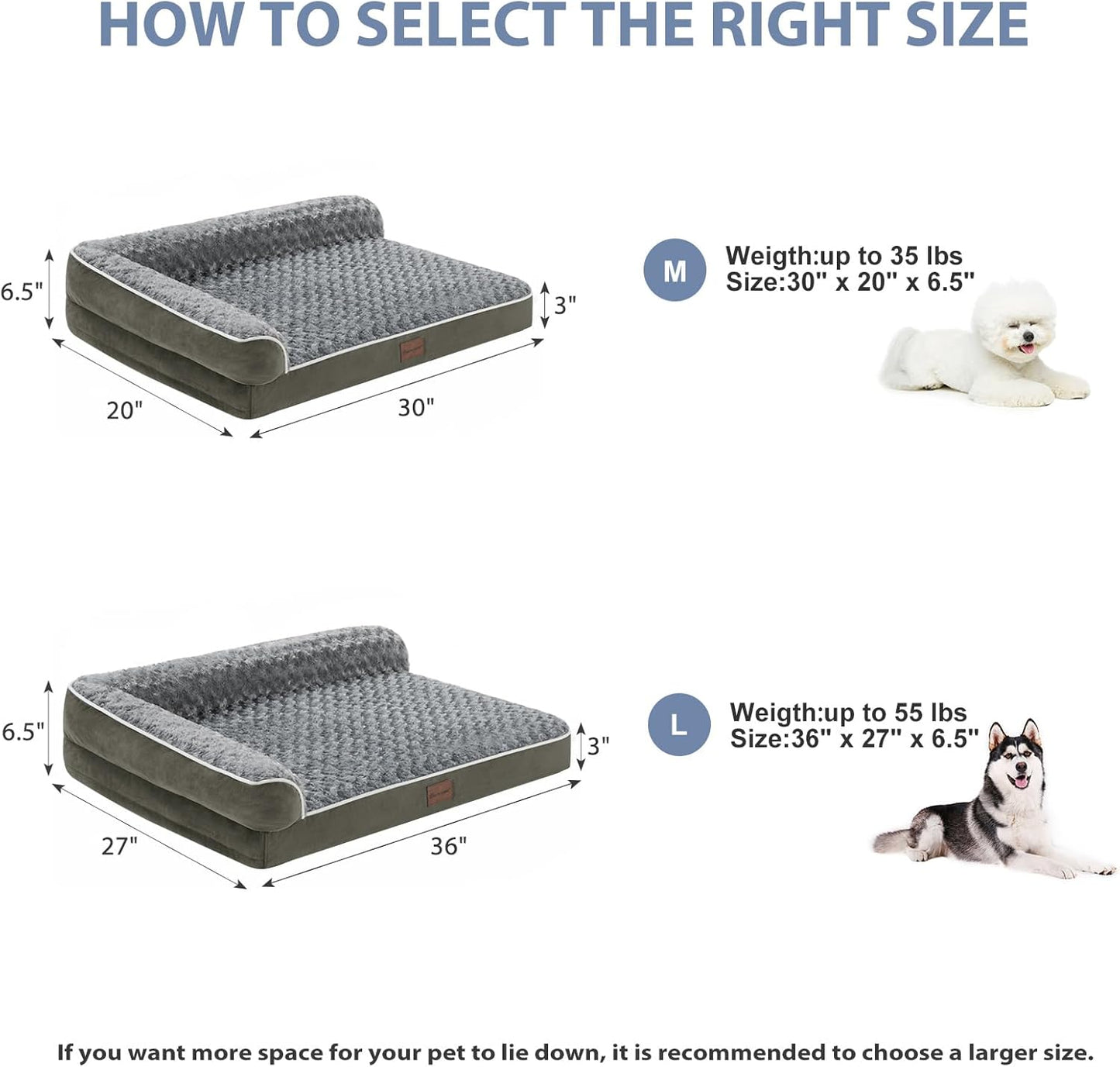 HOW TO SELECT THE RIGHT SIZE

6.5"
3"
20"
30"

M
Weigth:up to 35 lbs
Size:30" x 20" x 6.5"

6.5"
3"
27"
36"

L
Weigth:up to 55 lbs
Size:36" x 27" x 6.5"

If you want more space for your pet to lie down, it is recommended to choose a larger size.