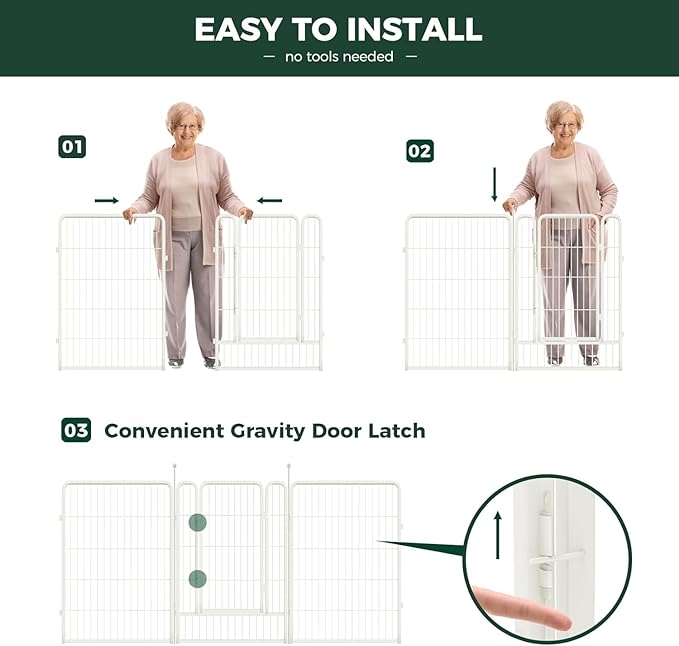 EASY TO INSTALL

— no tools needed —

01

02

03 Convenient Gravity Door Latch