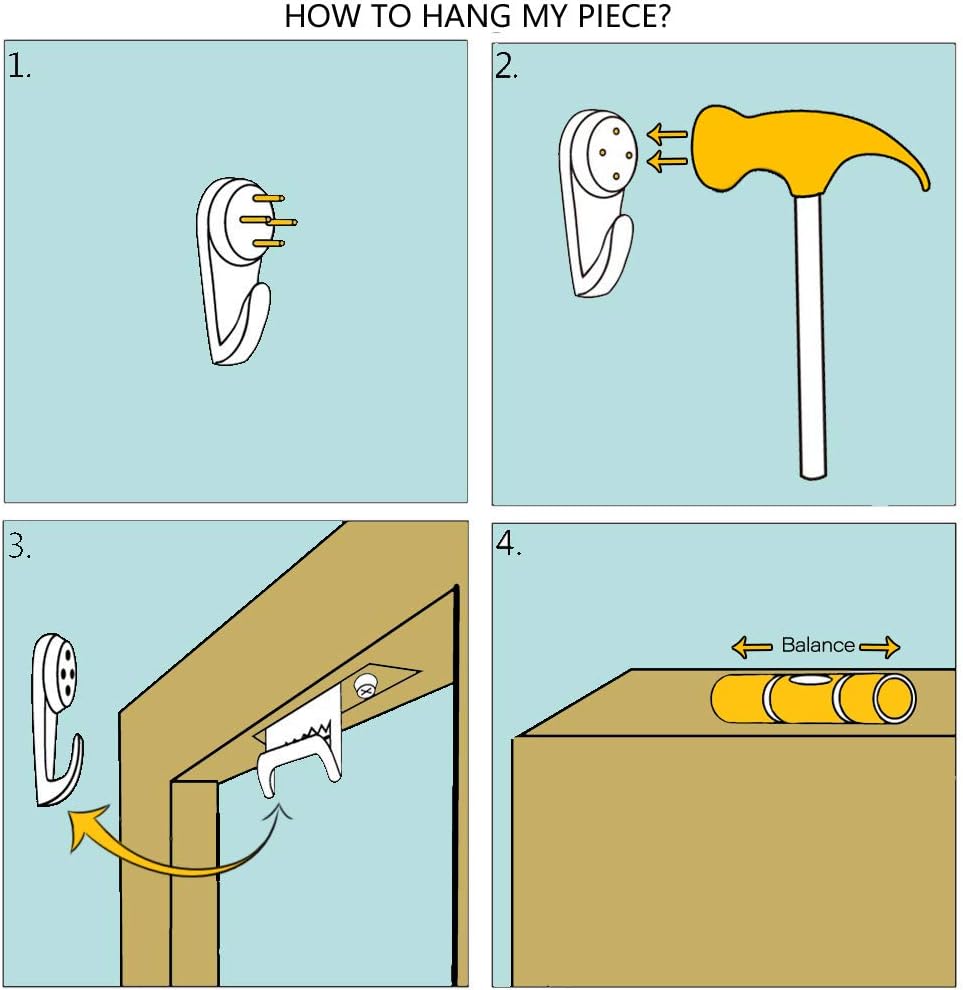 HOW TO HANG MY PIECE?

1.

2.

3.

4.

Balance