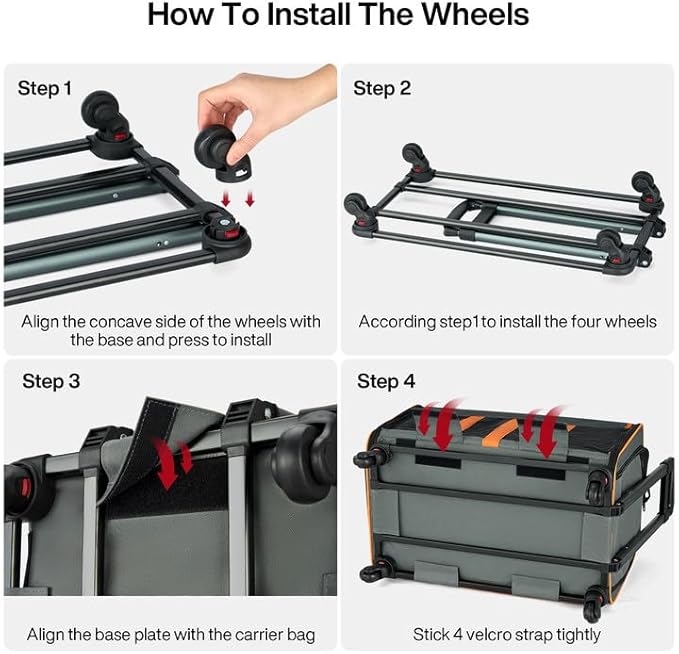 How To Install The Wheels

Step 1

Align the concave side of the wheels with the base and press to install

Step 2

According step1 to install the four wheels

Step 3

Align the base plate with the carrier bag

Step 4

Stick 4 velcro strap tightly