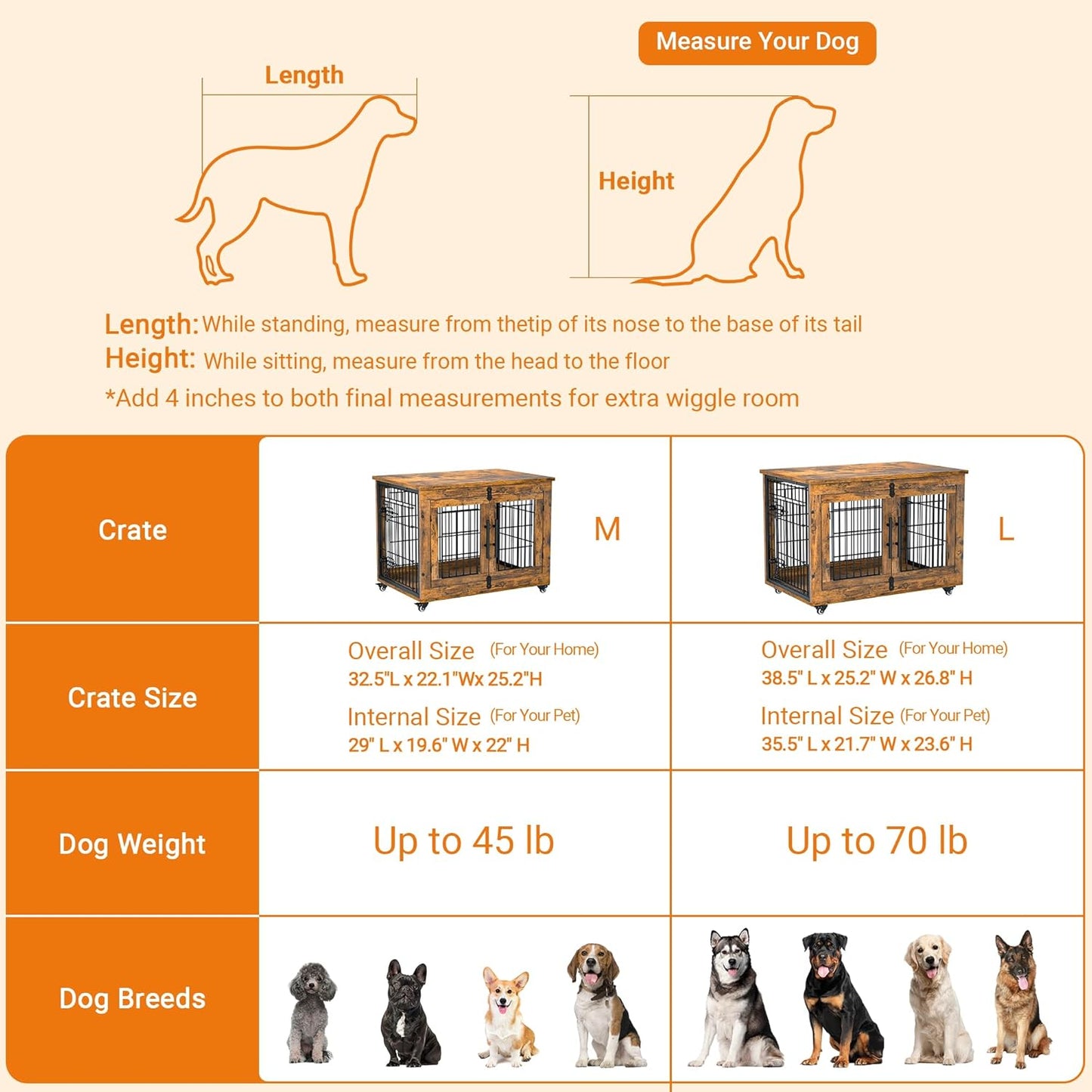 Measure Your Dog

Length

Height

Length: While standing, measure from thetip of its nose to the base of its tail
Height: While sitting, measure from the head to the floor
*Add 4 inches to both final measurements for extra wiggle room

| Crate | M | L |
|---|---|---|
| Crate Size | Overall Size (For Your Home) 32.5"L x 22.1"Wx 25.2"H Internal Size (For Your Pet) 29" L x 19.6" W x 22" H | Overall Size (For Your Home) 38.5" L x 25.2" W x 26.8" H Internal Size (For Your Pet) 35.5" L x 21.7" W x 23.6" H |
| Dog Weight | Up to 45 lb | Up to 70 lb |
| Dog Breeds | | |