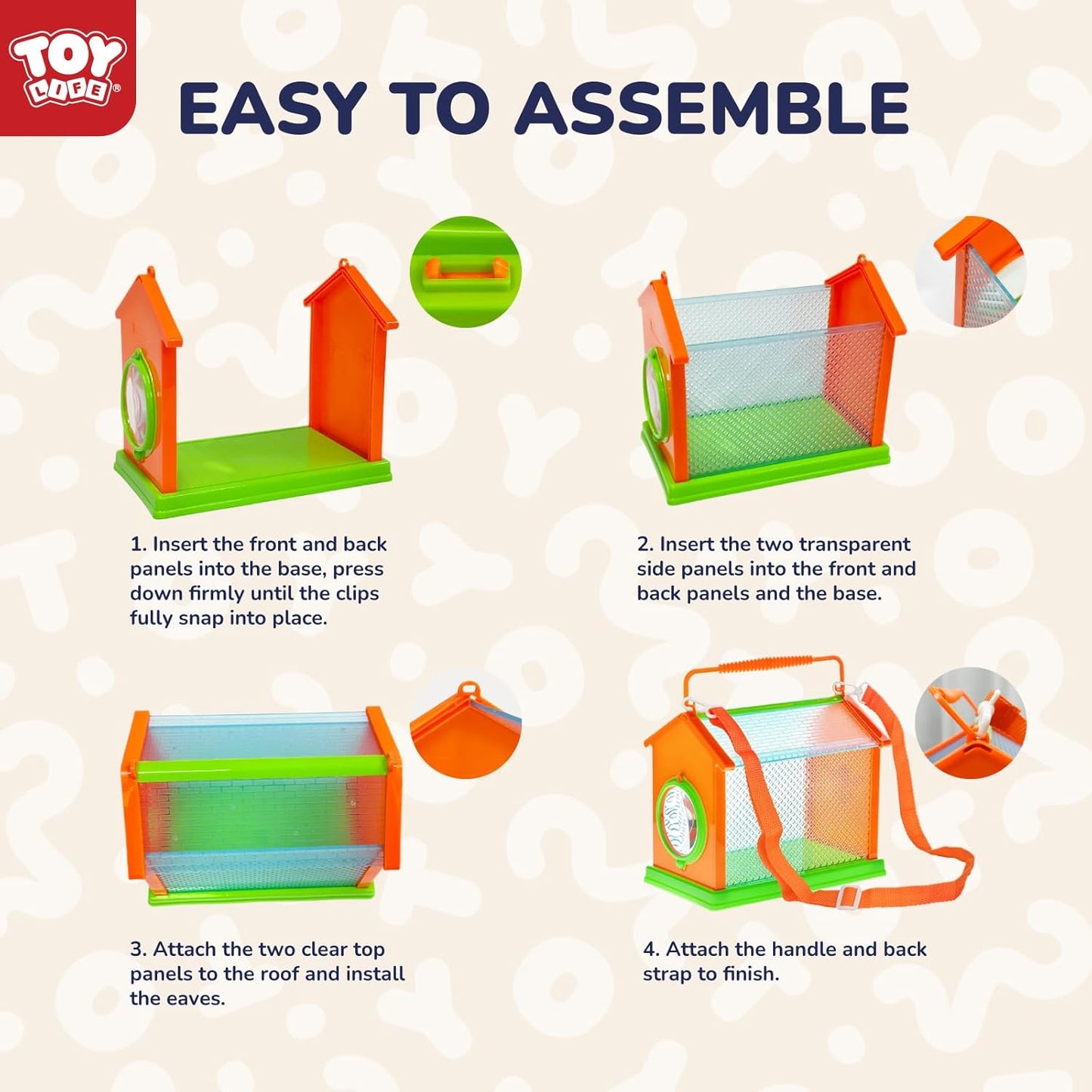 TOY LIFE®

EASY TO ASSEMBLE

1. Insert the front and back panels into the base, press down firmly until the clips fully snap into place.

2. Insert the two transparent side panels into the front and back panels and the base.

3. Attach the two clear top panels to the roof and install the eaves.

4. Attach the handle and back strap to finish.