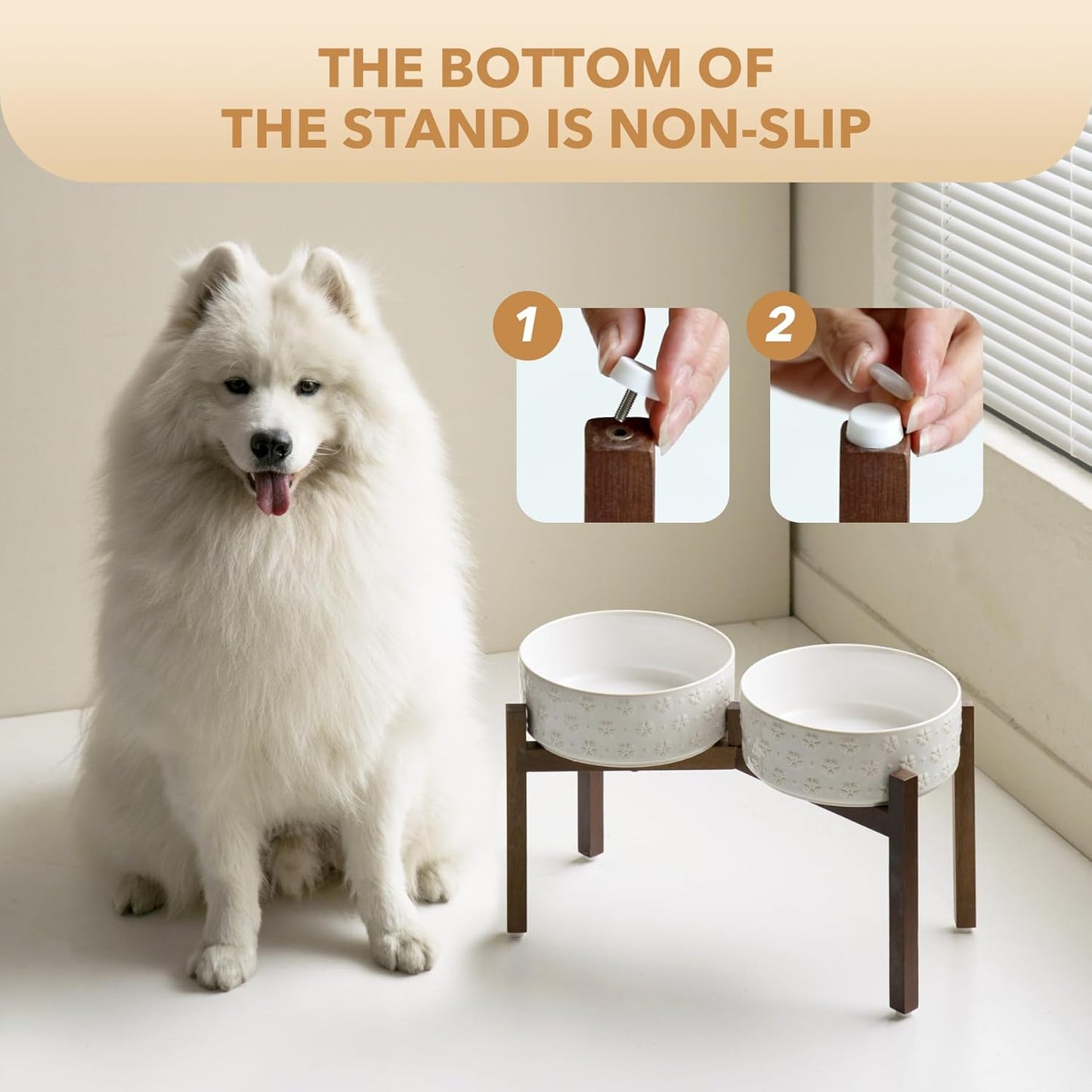 THE BOTTOM OF THE STAND IS NON-SLIP

1

2