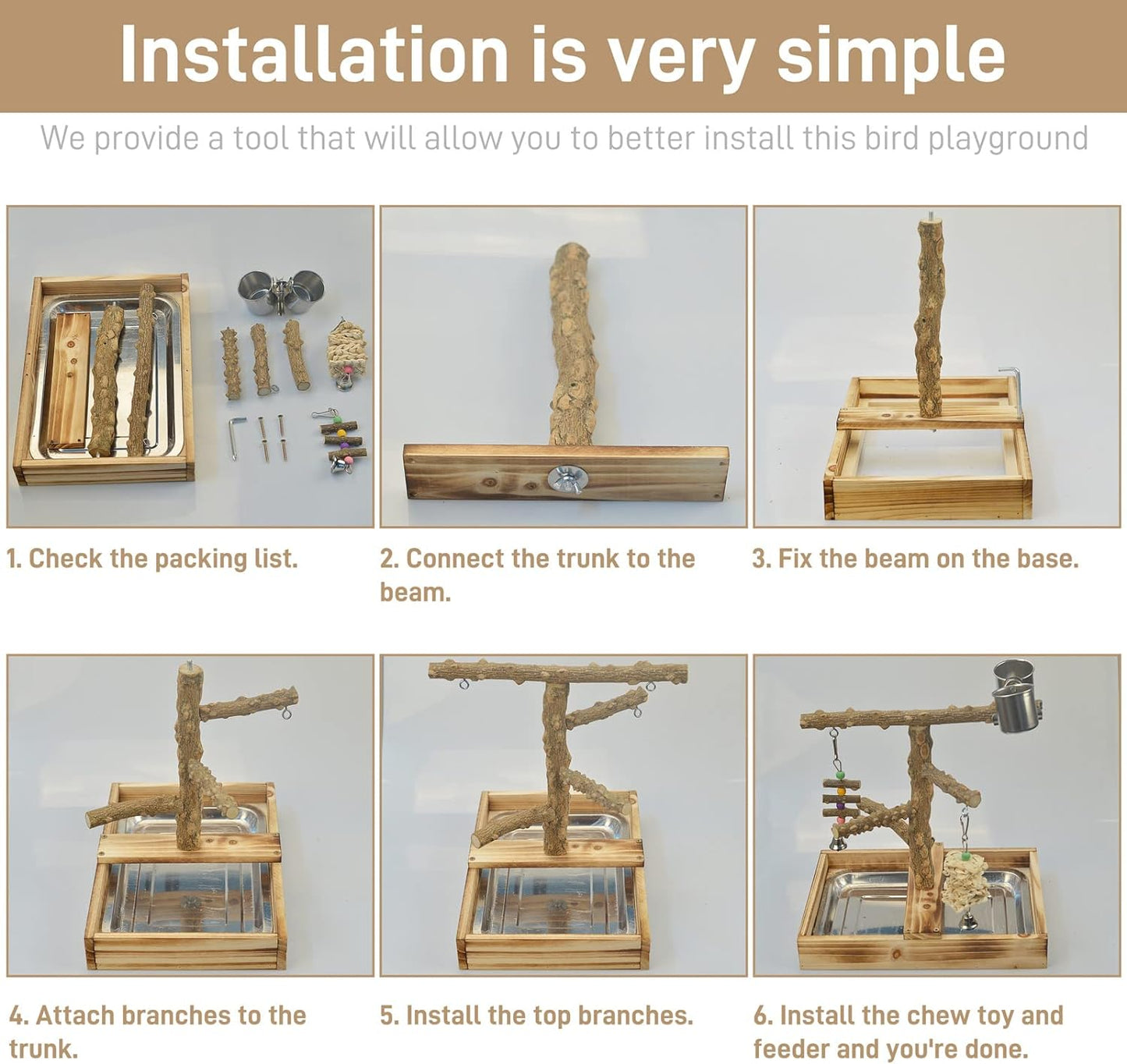 Installation is very simple

We provide a tool that will allow you to better install this bird playground

1. Check the packing list.

2. Connect the trunk to the beam.

3. Fix the beam on the base.

4. Attach branches to the trunk.

5. Install the top branches.

6. Install the chew toy and feeder and you're done.