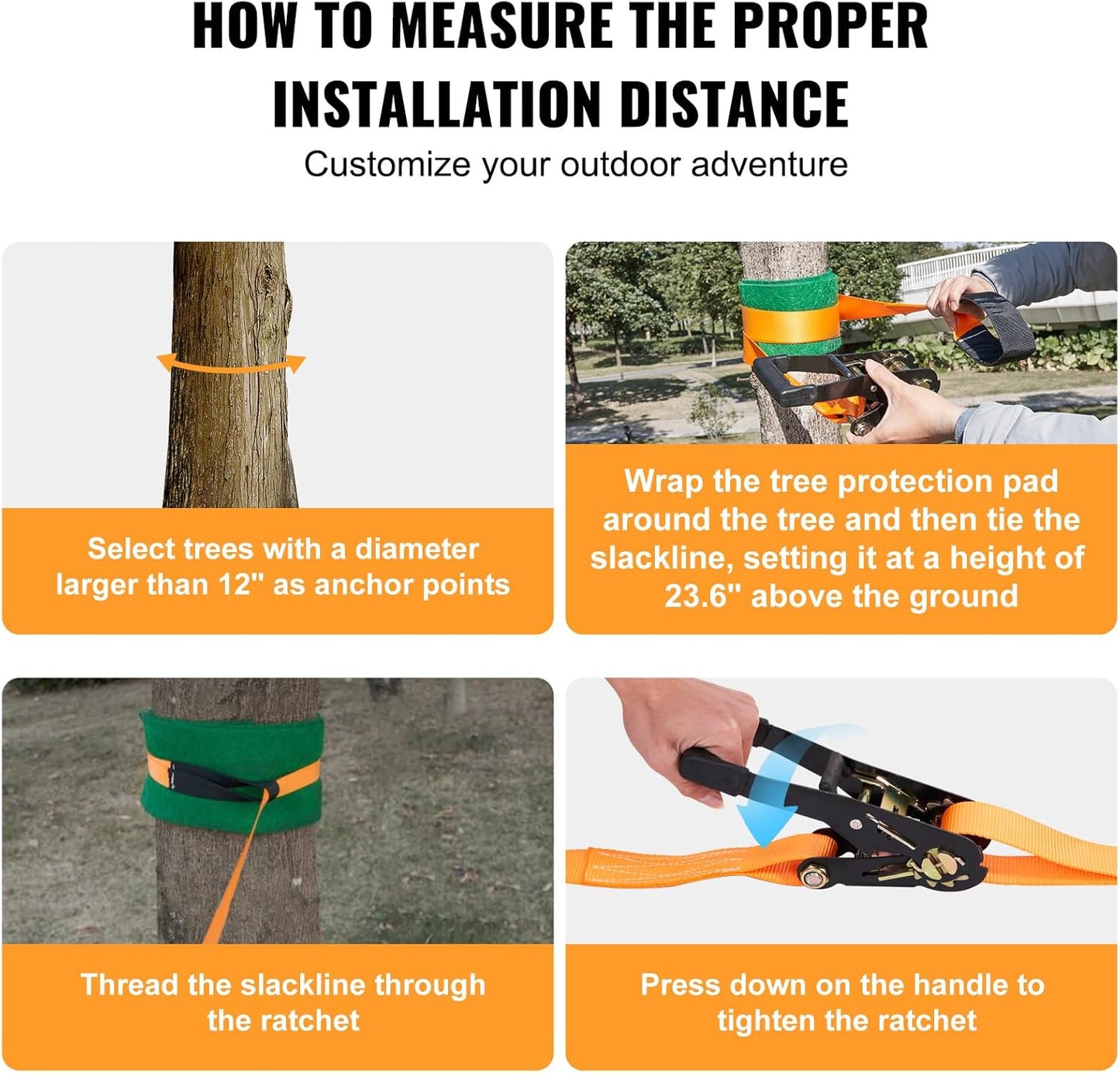 HOW TO MEASURE THE PROPER INSTALLATION DISTANCE

Customize your outdoor adventure

Select trees with a diameter larger than 12" as anchor points

Wrap the tree protection pad around the tree and then tie the slackline, setting it at a height of 23.6" above the ground

Thread the slackline through the ratchet

Press down on the handle to tighten the ratchet