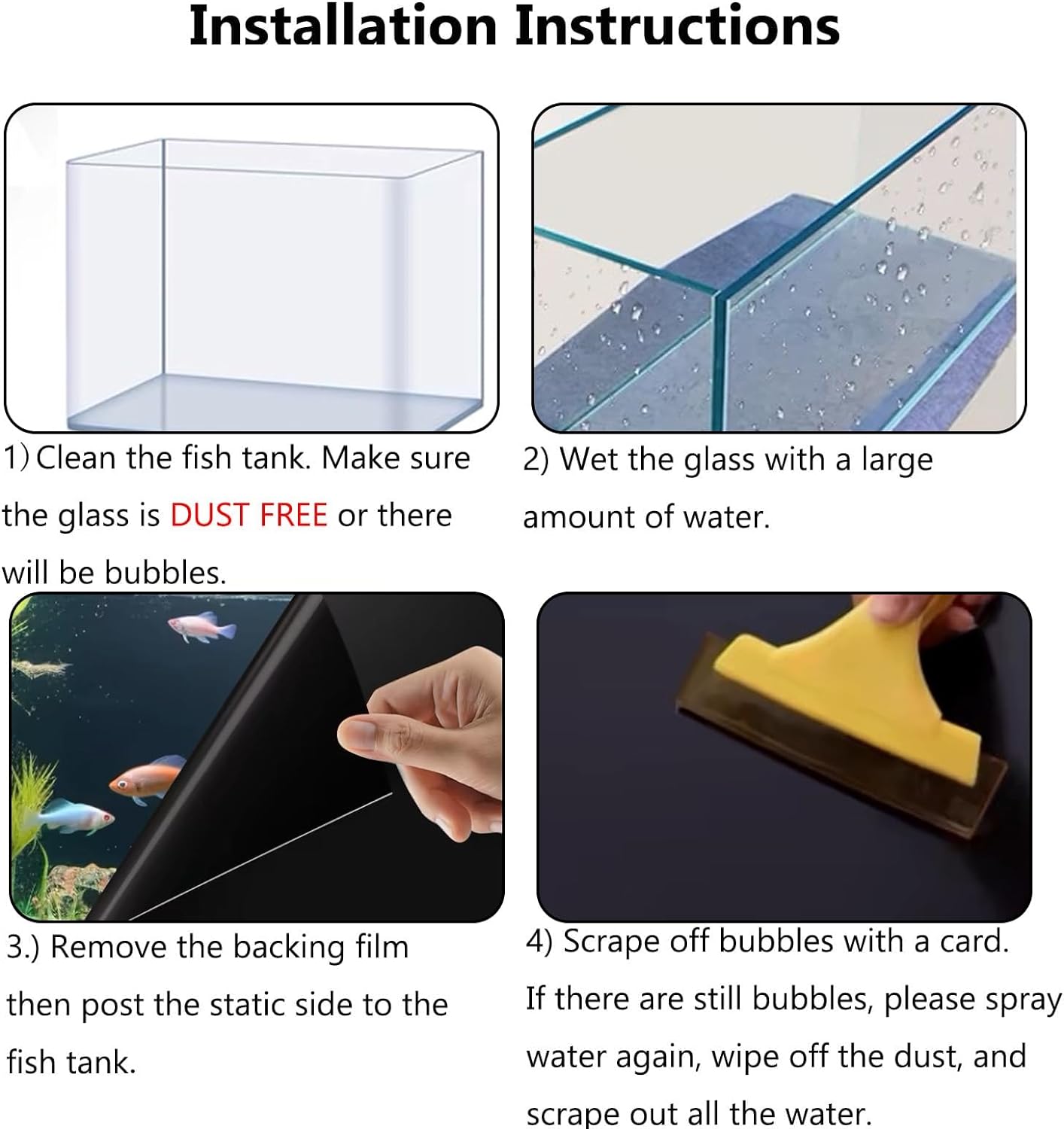 Installation Instructions

1) Clean the fish tank. Make sure the glass is DUST FREE or there will be bubbles.

2) Wet the glass with a large amount of water.

3.) Remove the backing film then post the static side to the fish tank.

4) Scrape off bubbles with a card. If there are still bubbles, please spray water again, wipe off the dust, and scrape out all the water.